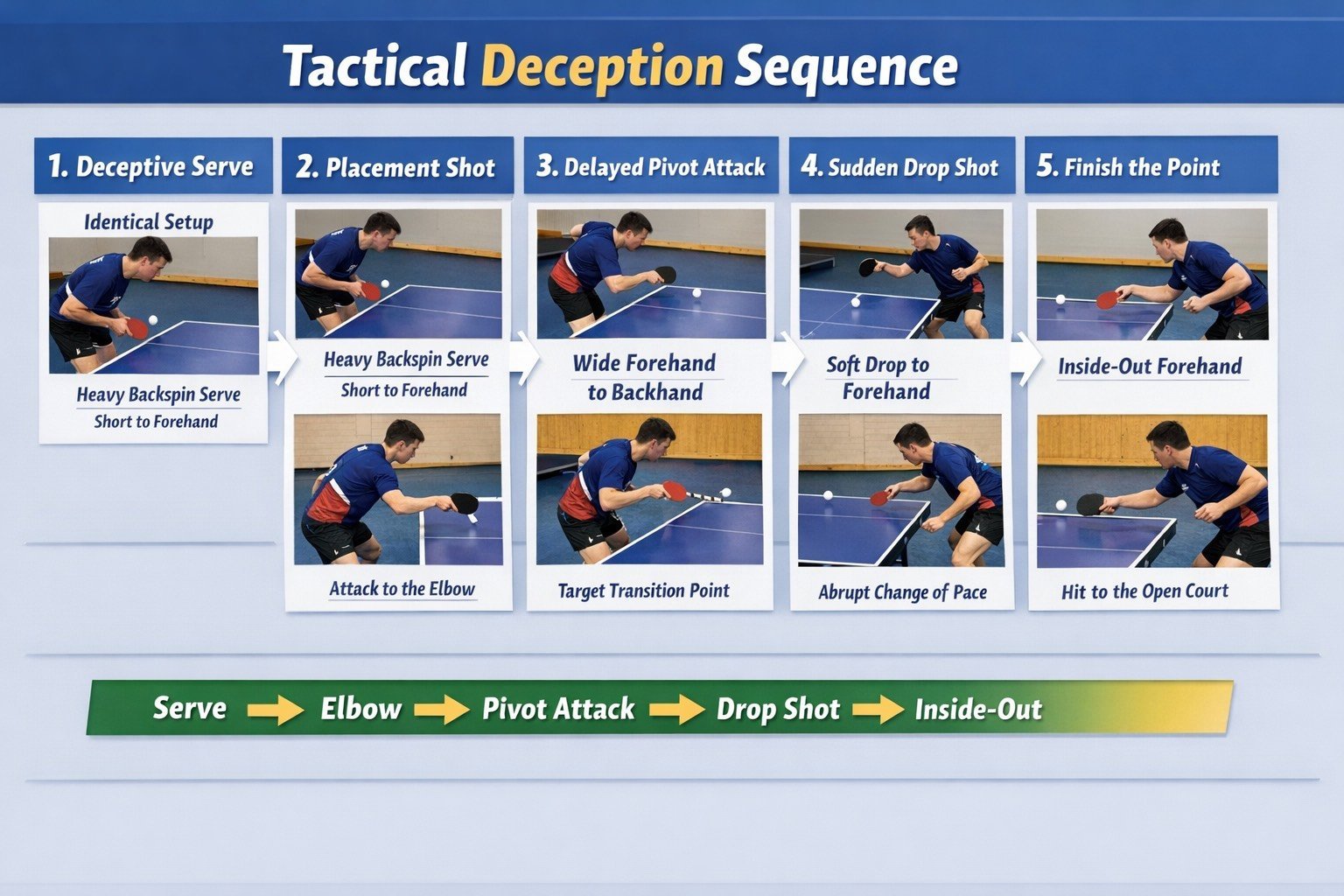 Tactical Deception Sequence

1. Deceptive Serve

Identical Setup

Heavy Backspin Serve
Short to Forehand

2. Placement Shot

Heavy Backspin Serve
Short to Forehand

Attack to the Elbow

3. Delayed Pivot Attack

Wide Forehand
to Backhand

Target Transition Point

4. Sudden Drop Shot

Soft Drop to
Forehand

Abrupt Change of Pace

5. Finish the Point

Inside-Out Forehand

Hit to the Open Court

Serve → Elbow → Pivot Attack → Drop Shot → Inside-Out